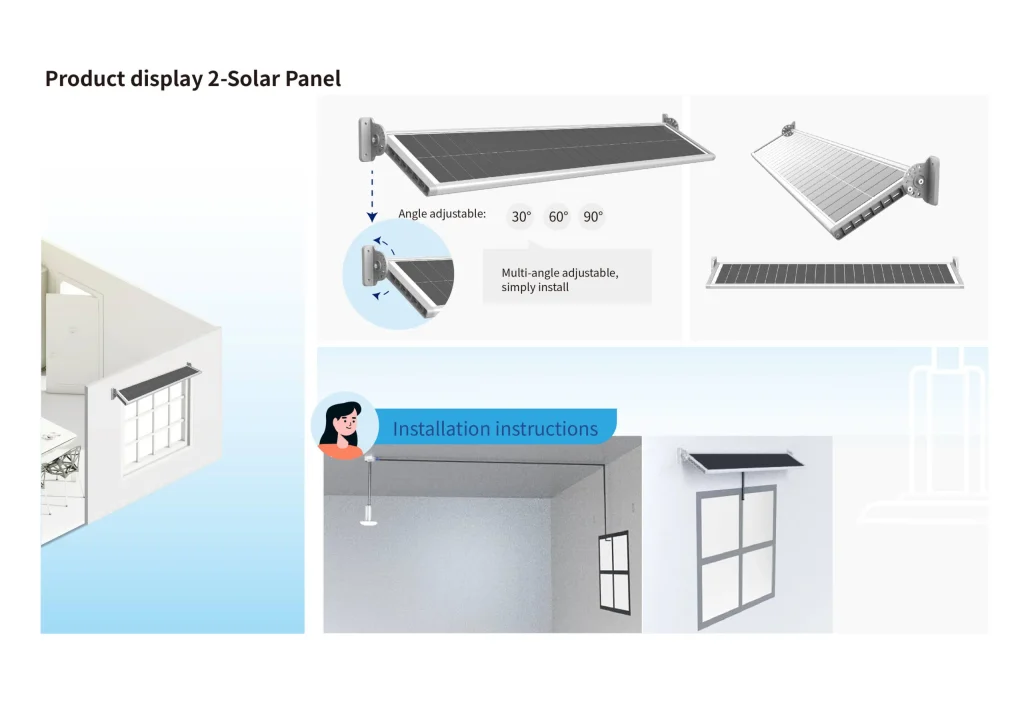 Product display 2-Solar Panel

Angle adjustable: 30° 60° 90°

Multi-angle adjustable, simply install

Installation instructions